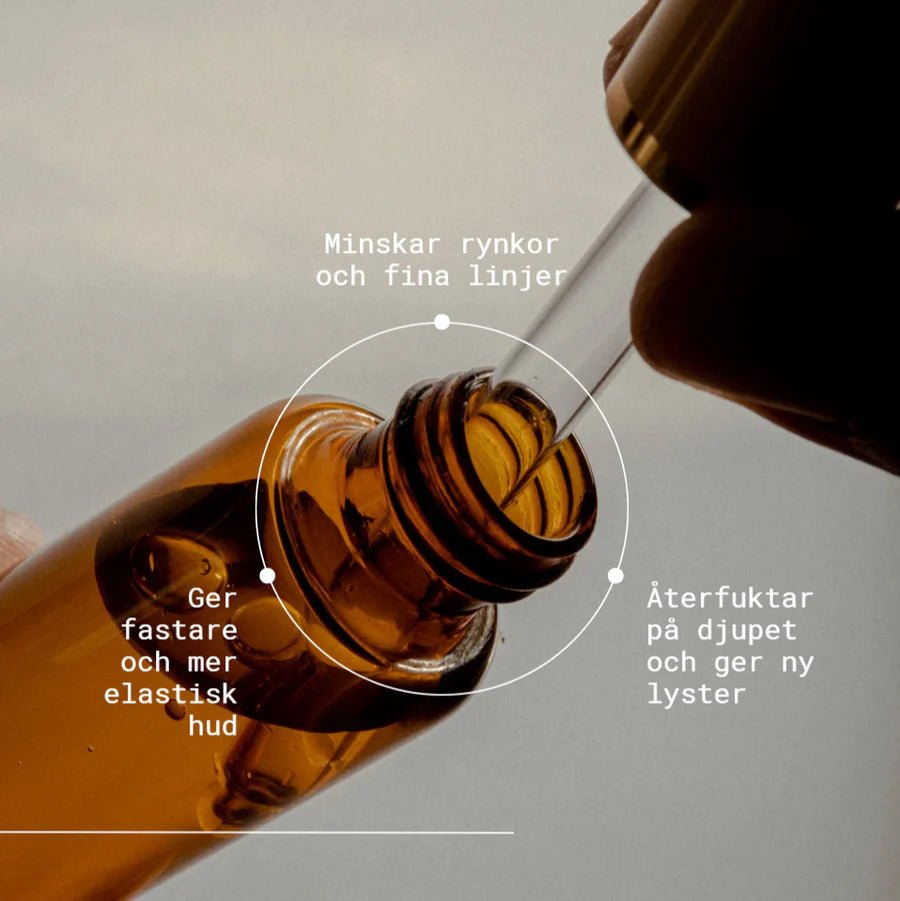 Minskar rynkor och fina linjer

Ger fastare och mer elastisk hud

Återfuktar på djupet och ger ny lyster