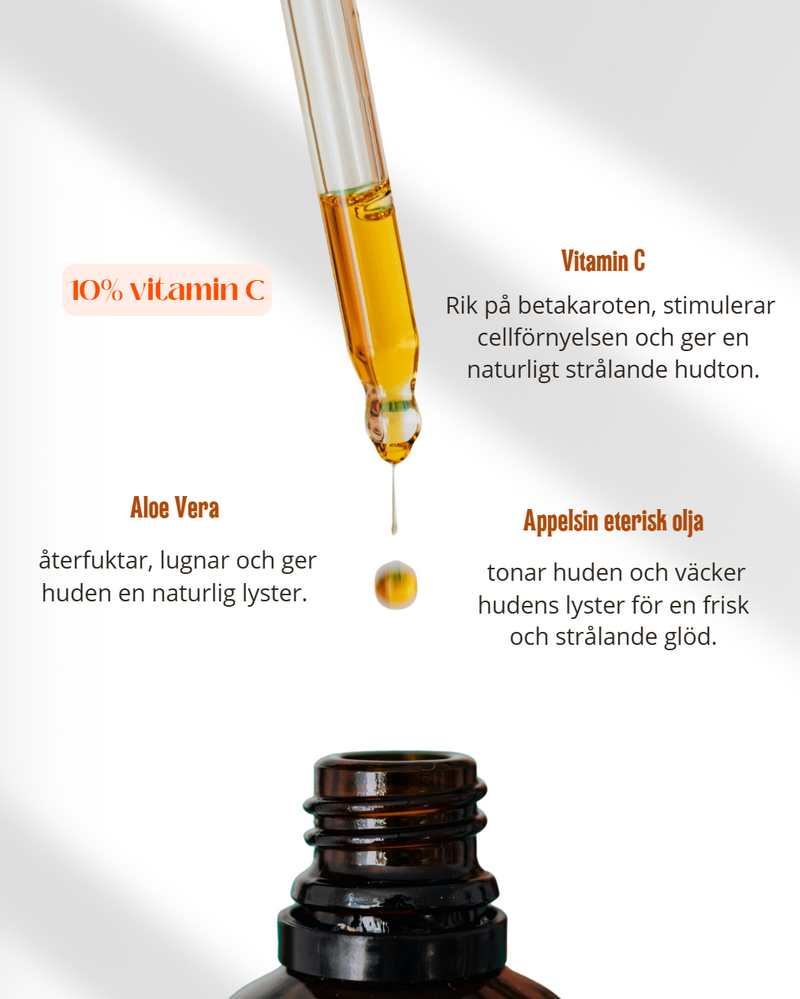 10% vitamin C

Vitamin C

Rik på betakaroten, stimulerar cellförnyelsen och ger en naturligt strålande hudton.

Aloe Vera

återfuktar, lugnar och ger huden en naturlig lyster.

Appelsin eterisk olja

tonar huden och väcker hudens lyster för en frisk och strålande glöd.