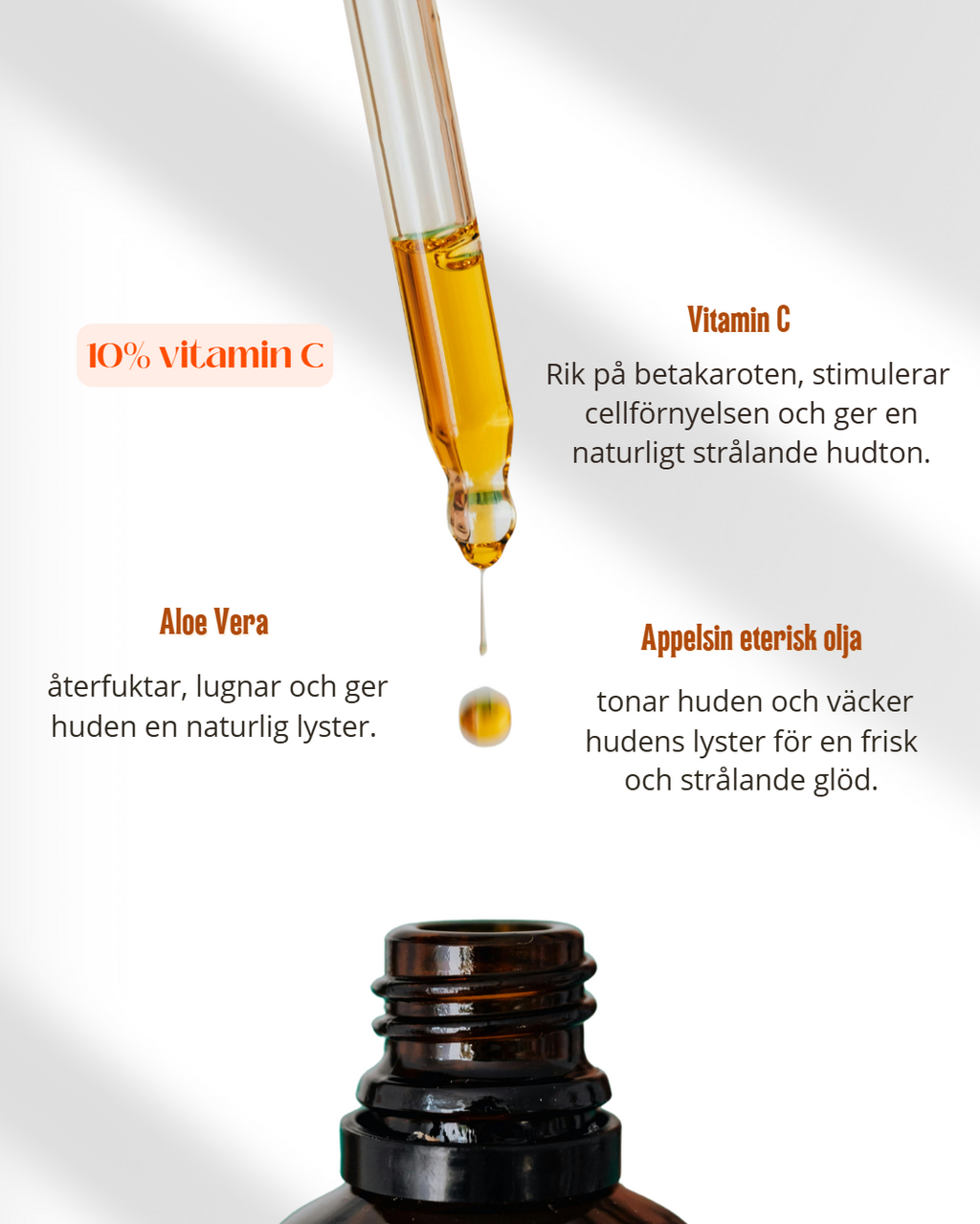 10% vitamin C

Vitamin C

Rik på betakaroten, stimulerar cellförnyelsen och ger en naturligt strålande hudton.

Aloe Vera

återfuktar, lugnar och ger huden en naturlig lyster.

Appelsin eterisk olja

tonar huden och väcker hudens lyster för en frisk och strålande glöd.